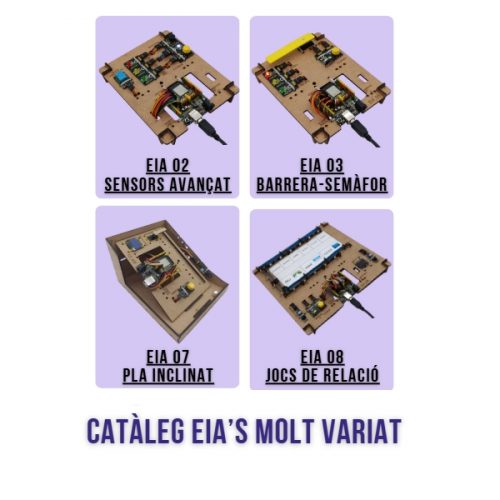 EIA 02
SENSORS AVANÇAT

EIA 03
BARRERA-SEMÀFOR

EIA 07
PLA INCLINAT

EIA 08
JOCS DE RELACIÓ

CATÀLEG EIA'S MOLT VARIAT